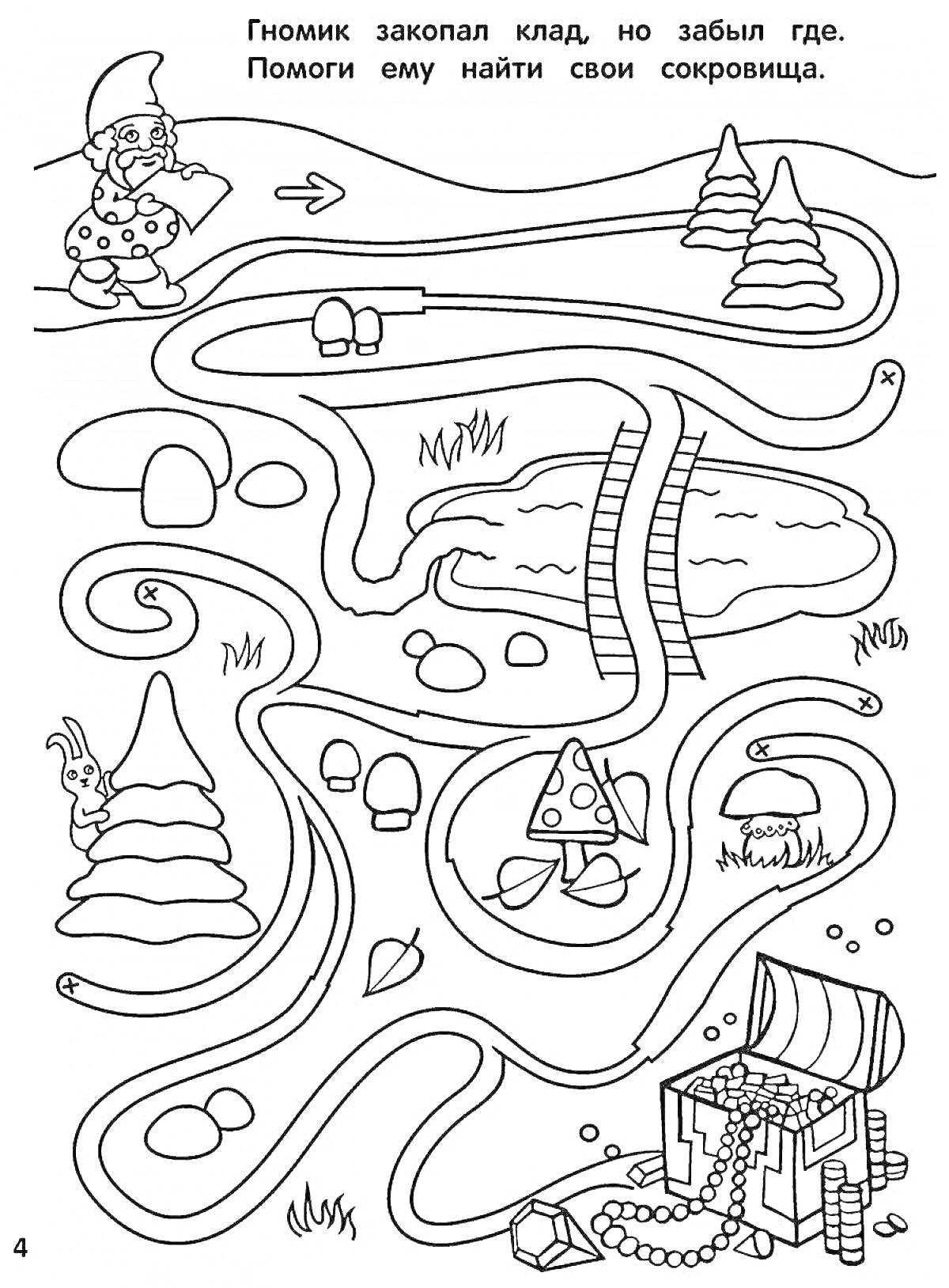 Гномик закопал клад, но забыл где. Помоги ему найти свои сокровища.

4